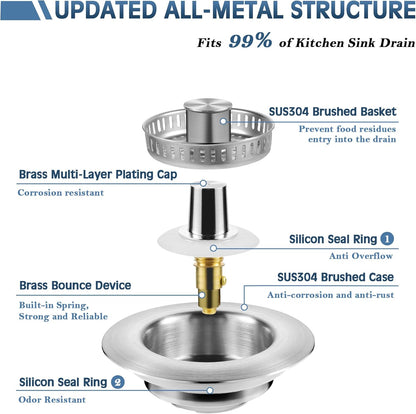 UPDATED ALL-METAL STRUCTURE

Fits 99% of Kitchen Sink Drain

SUS304 Brushed Basket
Prevent food residues entry into the drain

Brass Multi-Layer Plating Cap
Corrosion resistant

Silicon Seal Ring 1
Anti Overflow

SUS304 Brushed Case
Anti-corrosion and anti-rust

Brass Bounce Device
Built-in Spring, Strong and Reliable

Silicon Seal Ring 2
Odor Resistant