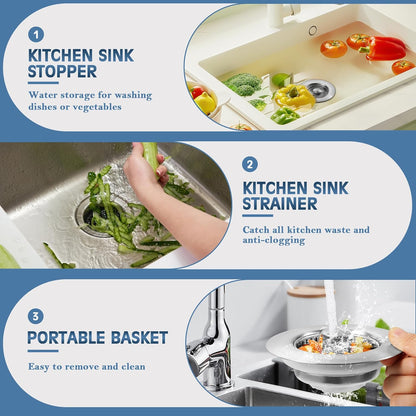 1

KITCHEN SINK STOPPER

Water storage for washing dishes or vegetables

2

KITCHEN SINK STRAINER

Catch all kitchen waste and anti-clogging

3

PORTABLE BASKET

Easy to remove and clean